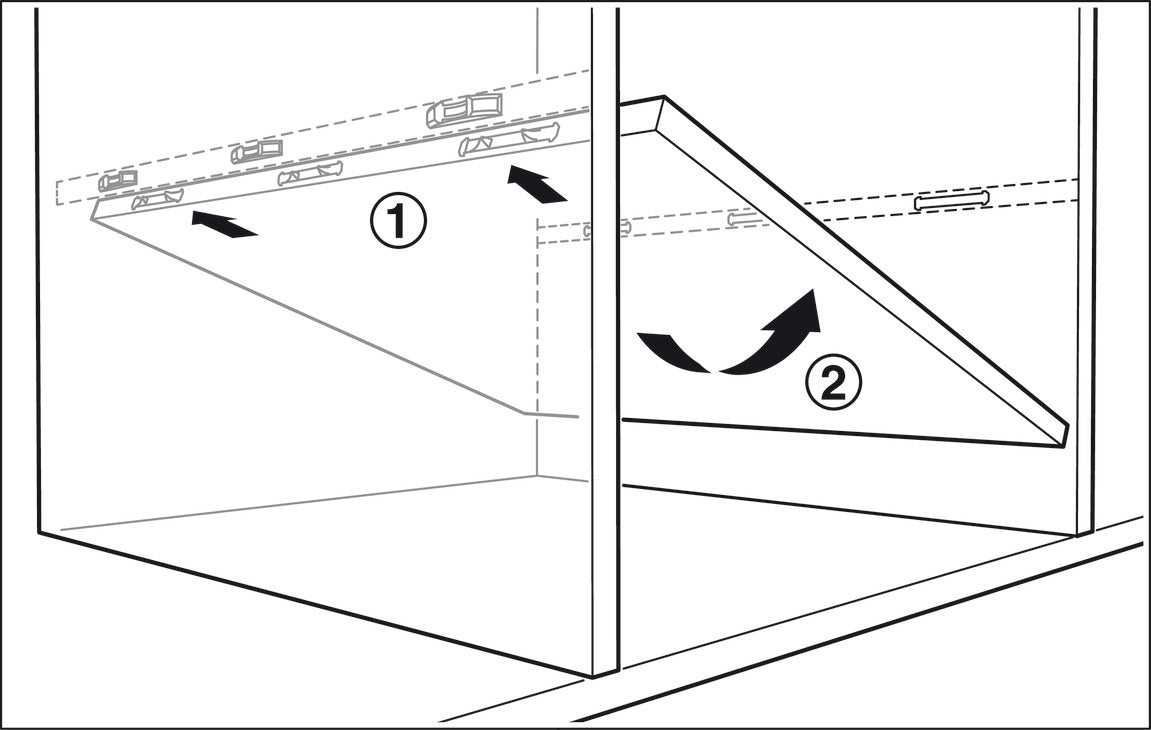 1

2