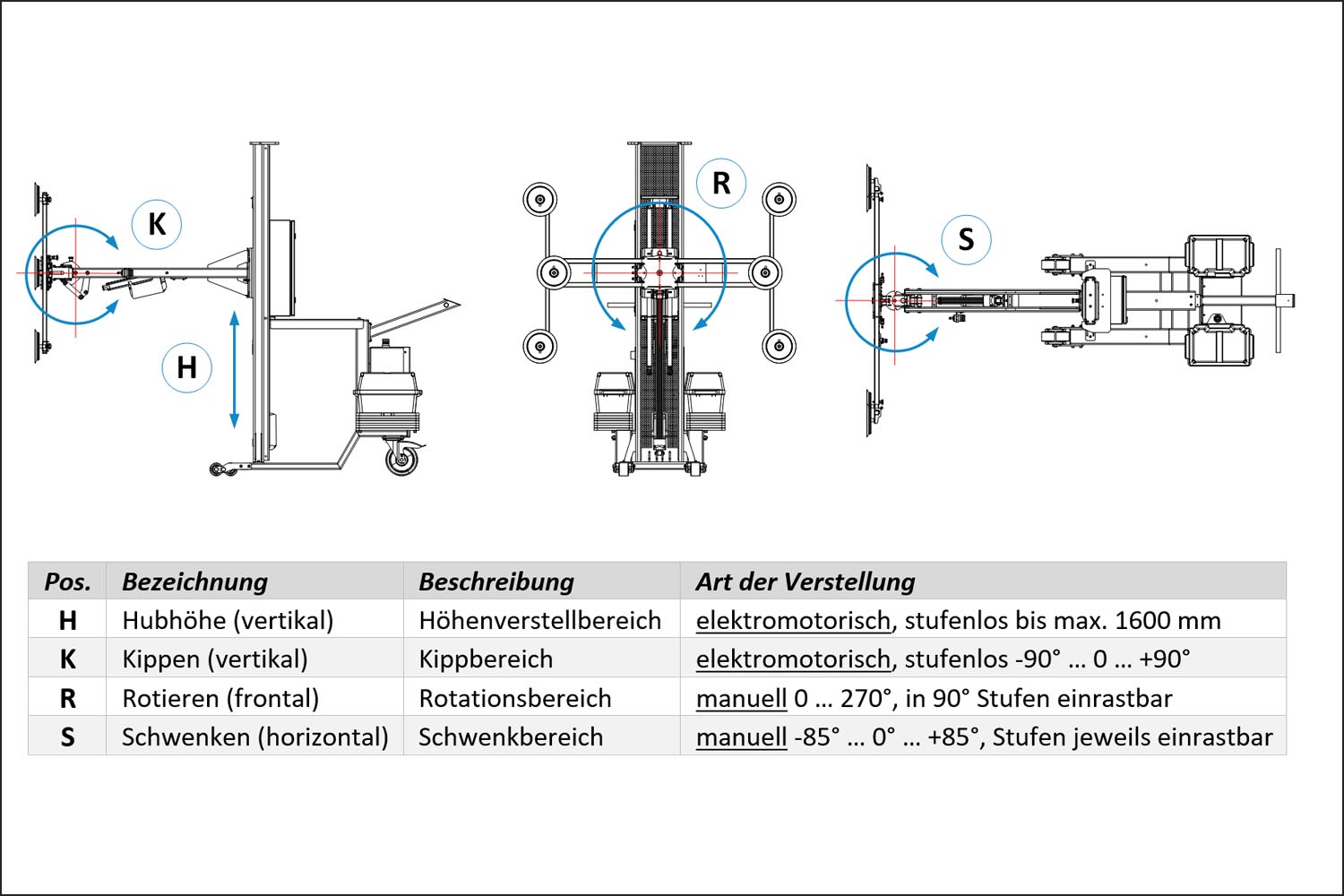 K

H

R

S

| Pos. | Bezeichnung | Beschreibung | Art der Verstellung |
|---|---|---|---|
| H | Hubhöhe (vertikal) | Höhenverstellbereich | elektromotorisch, stufenlos bis max. 1600 mm |
| K | Kippen (vertikal) | Kippbereich | elektromotorisch, stufenlos -90° … 0 … +90° |
| R | Rotieren (frontal) | Rotationsbereich | manuell 0 … 270°, in 90° Stufen einrastbar |
| S | Schwenken (horizontal) | Schwenkbereich | manuell -85° … 0° … +85°, Stufen jeweils einrastbar |